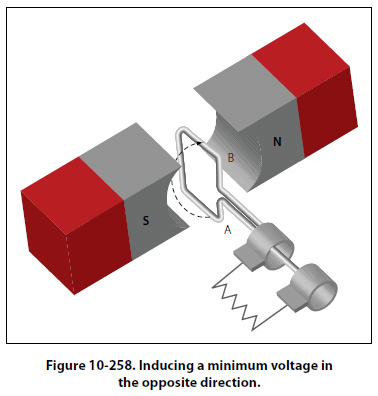 N

B

S

A

Figure 10-258. Inducing a minimum voltage in the opposite direction.