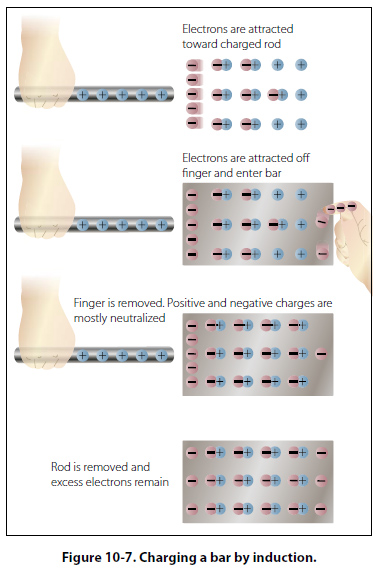 Electrons are attracted toward charged rod

Electrons are attracted off finger and enter bar

Finger is removed. Positive and negative charges are mostly neutralized

Rod is removed and excess electrons remain

Figure 10-7. Charging a bar by induction.