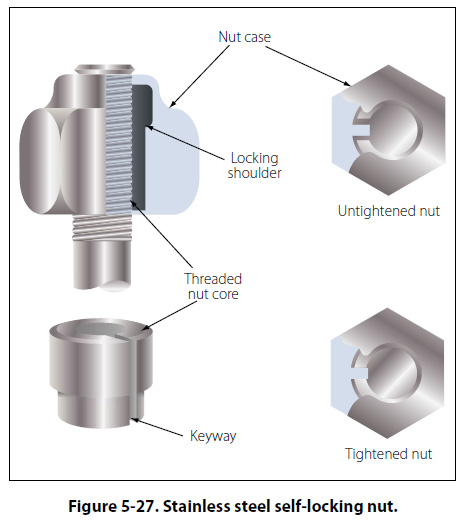 Nut case

Locking shoulder

Untightened nut

Threaded nut core

Keyway

Tightened nut

Figure 5-27. Stainless steel self-locking nut.