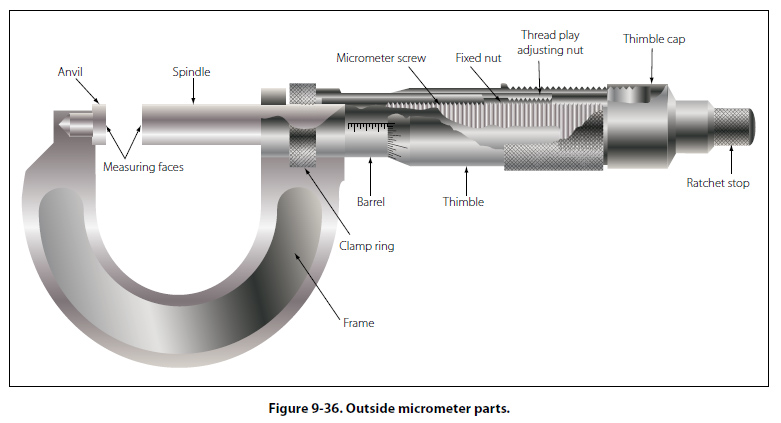 Anvil

Spindle

Micrometer screw

Fixed nut

Thread play adjusting nut

Thimble cap

Measuring faces

Barrel

Thimble

Ratchet stop

Clamp ring

Frame

Figure 9-36. Outside micrometer parts.