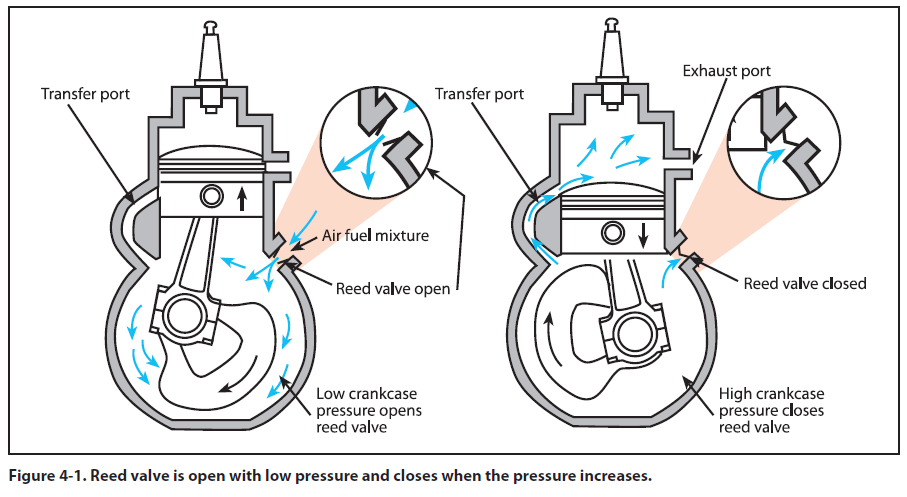 Transfer port

Air fuel mixture

Reed valve open

Low crankcase pressure opens reed valve

Transfer port

Exhaust port

Reed valve closed

High crankcase pressure closes reed valve

Figure 4-1. Reed valve is open with low pressure and closes when the pressure increases.